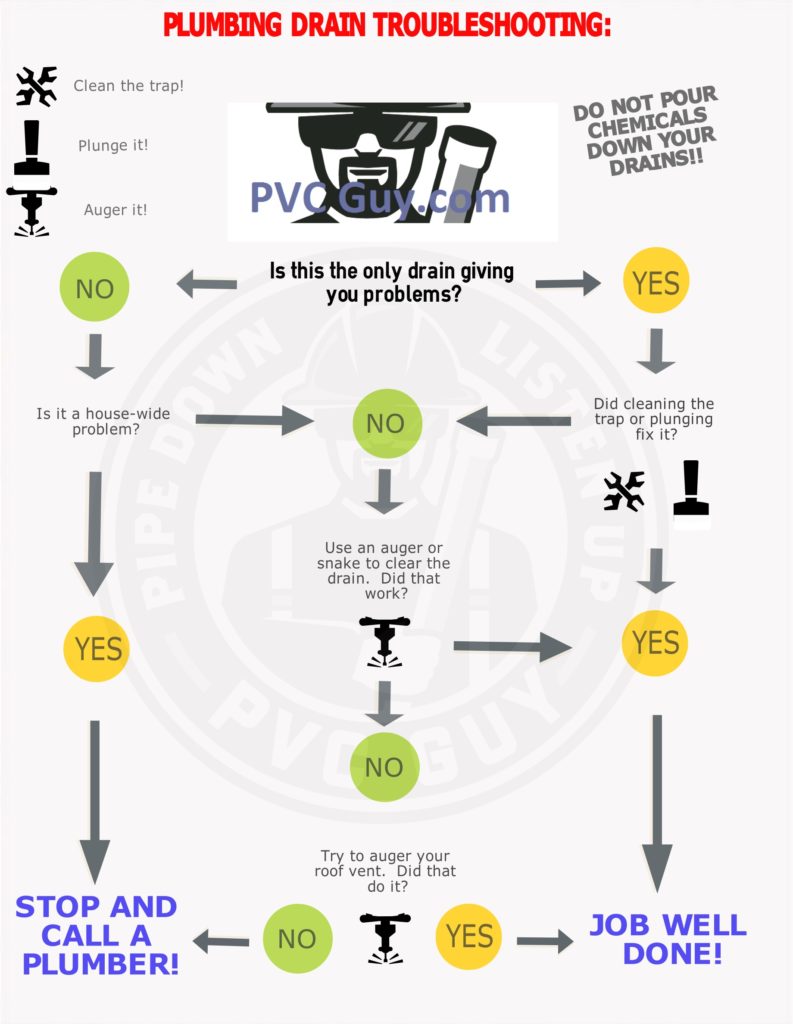 PLUMBING DRAIN TROUBLESHOOTING:

Clean the trap!

Plunge it!

Auger it!

PVCGuy.com

DO NOT POUR CHEMICALS DOWN YOUR DRAINS!!

Is this the only drain giving you problems?

NO

YES

Is it a house-wide problem?

NO

Did cleaning the trap or plunging fix it?

Use an auger or snake to clear the drain. Did that work?

YES

YES

NO

Try to auger your roof vent. Did that do it?

STOP AND CALL A PLUMBER!

NO

YES

JOB WELL DONE!

PIPE DOWN LISTEN UP PVCGUY